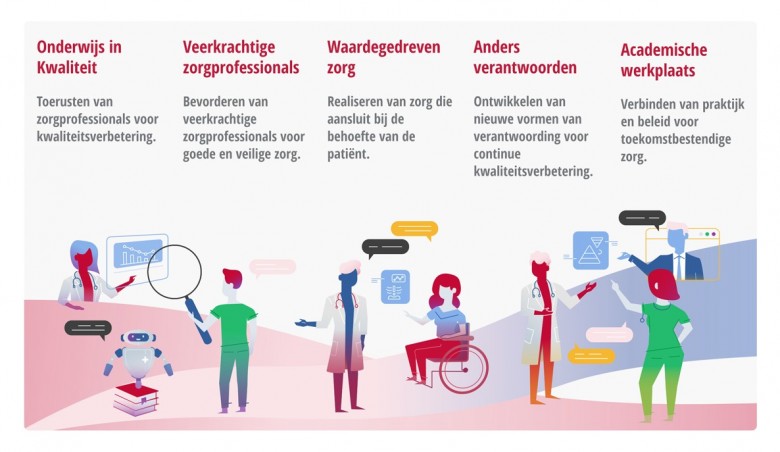 Onderwijs in Kwaliteit

Toerusten van zorgprofessionals voor kwaliteitsverbetering.

Veerkrachtige zorgprofessionals

Bevorderen van veerkrachtige zorgprofessionals voor goede en veilige zorg.

Waardegedreven zorg

Realiseren van zorg die aansluit bij de behoefte van de patiënt.

Anders verantwoorden

Ontwikkelen van nieuwe vormen van verantwoording voor continue kwaliteitsverbetering.

Academische werkplaats

Verbinden van praktijk en beleid voor toekomstbestendige zorg.